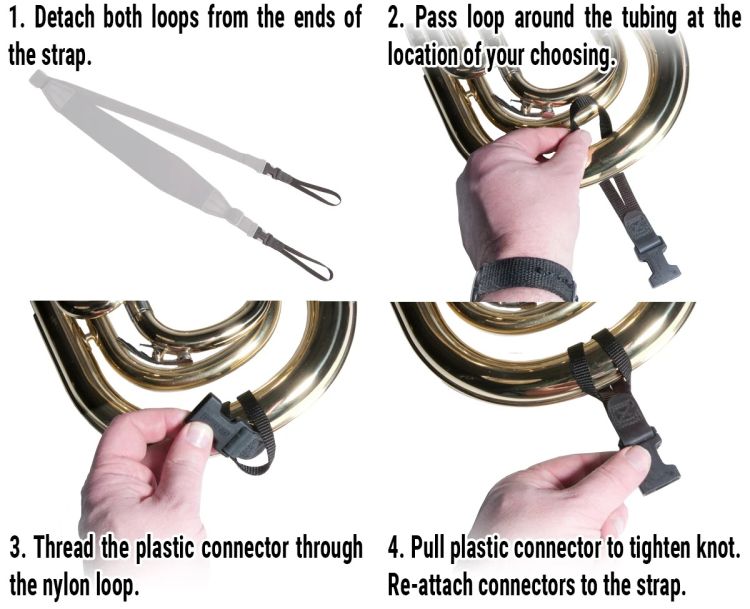 1. Detach both loops from the ends of the strap.

2. Pass loop around the tubing at the location of your choosing.

3. Thread the plastic connector through the nylon loop.

4. Pull plastic connector to tighten knot. Re-attach connectors to the strap.